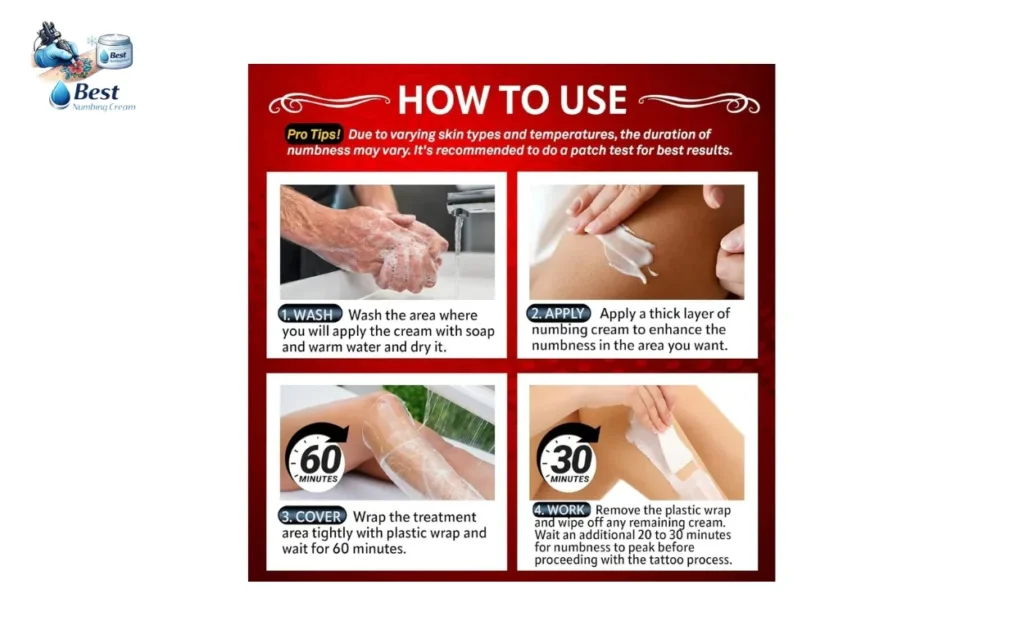 Best
Best
Numbing Cream

HOW TO USE

Pro Tips! Due to varying skin types and temperatures, the duration of numbness may vary. It's recommended to do a patch test for best results.

1. WASH Wash the area where you will apply the cream with soap and warm water and dry it.

2. APPLY Apply a thick layer of numbing cream to enhance the numbness in the area you want.

60 MINUTES

3. COVER Wrap the treatment area tightly with plastic wrap and wait for 60 minutes.

30 MINUTES

4. WORK Remove the plastic wrap and wipe off any remaining cream. Wait an additional 20 to 30 minutes for numbness to peak before proceeding with the tattoo process.